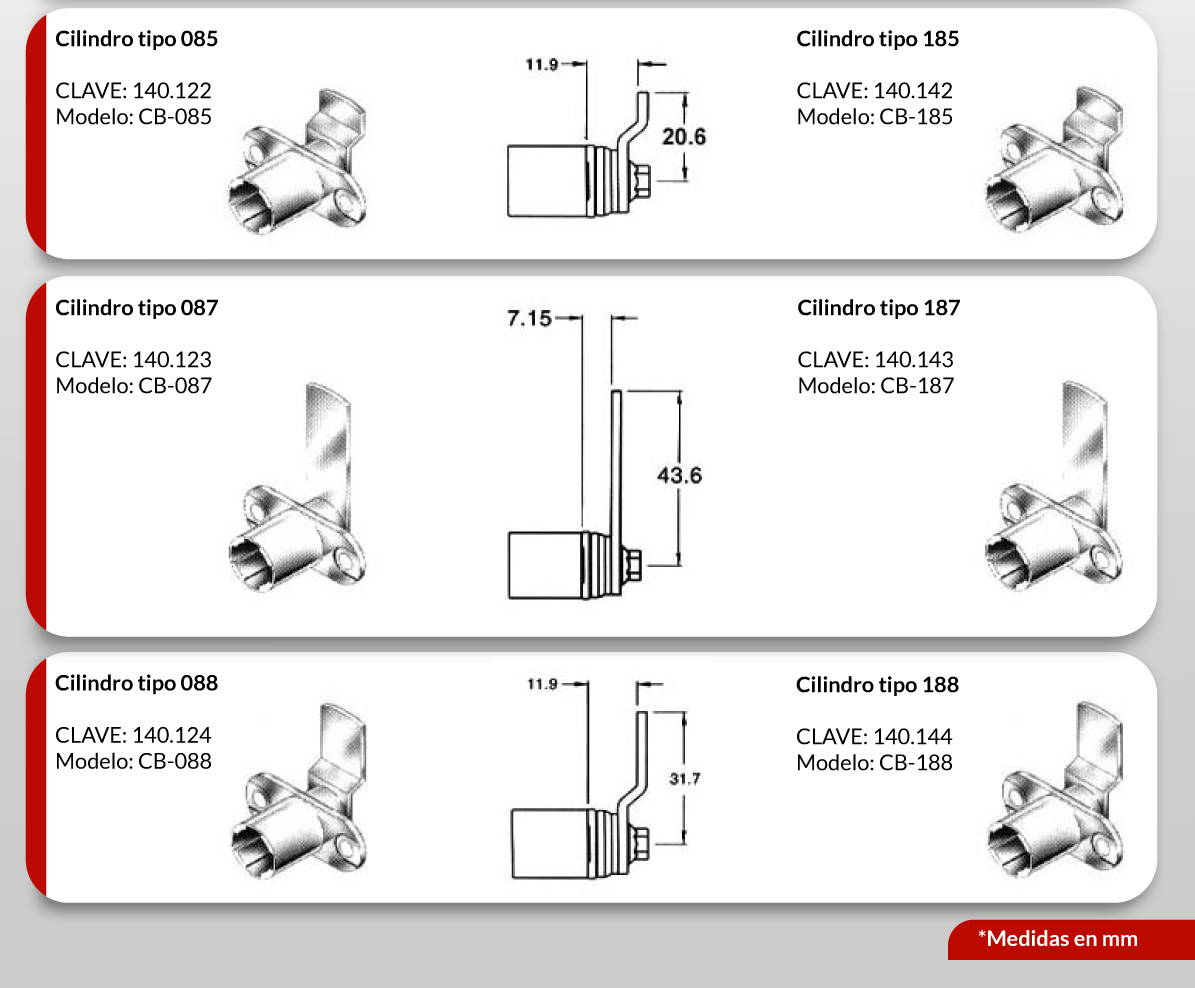 Cilindro tipo 085

CLAVE: 140.122
Modelo: CB-085

11.9

20.6

Cilindro tipo 185

CLAVE: 140.142
Modelo: CB-185

Cilindro tipo 087

CLAVE: 140.123
Modelo: CB-087

7.15

43.6

Cilindro tipo 187

CLAVE: 140.143
Modelo: CB-187

Cilindro tipo 088

CLAVE: 140.124
Modelo: CB-088

11.9

31.7

Cilindro tipo 188

CLAVE: 140.144
Modelo: CB-188

*Medidas en mm