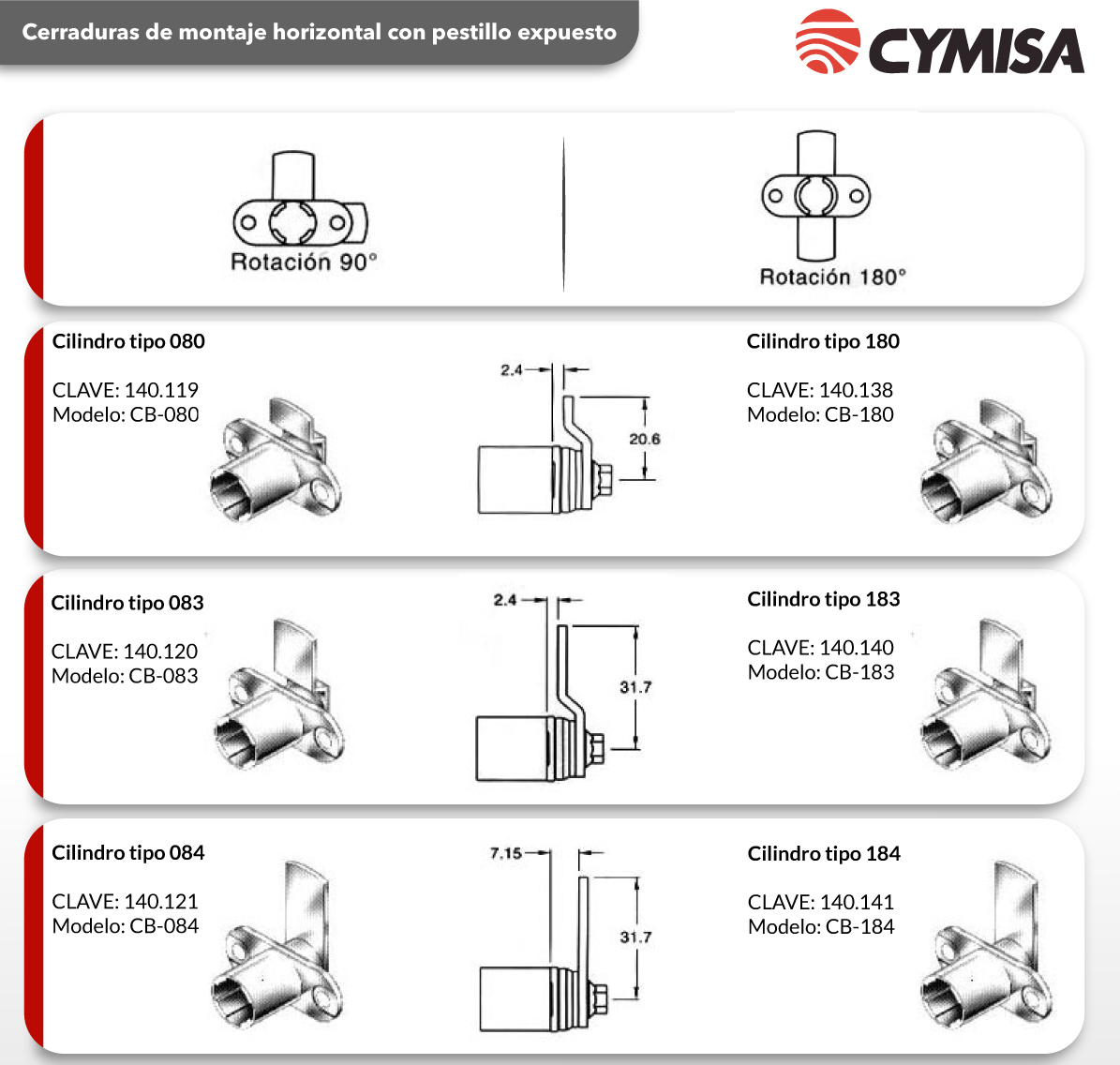 Cerraduras de montaje horizontal con pestillo expuesto

CYMISA

Rotación 90°

Rotación 180°

Cilindro tipo 080

CLAVE: 140.119
Modelo: CB-080

2.4

20.6

Cilindro tipo 180

CLAVE: 140.138
Modelo: CB-180

Cilindro tipo 083

CLAVE: 140.120
Modelo: CB-083

2.4

31.7

Cilindro tipo 183

CLAVE: 140.140
Modelo: CB-183

Cilindro tipo 084

CLAVE: 140.121
Modelo: CB-084

7.15

31.7

Cilindro tipo 184

CLAVE: 140.141
Modelo: CB-184