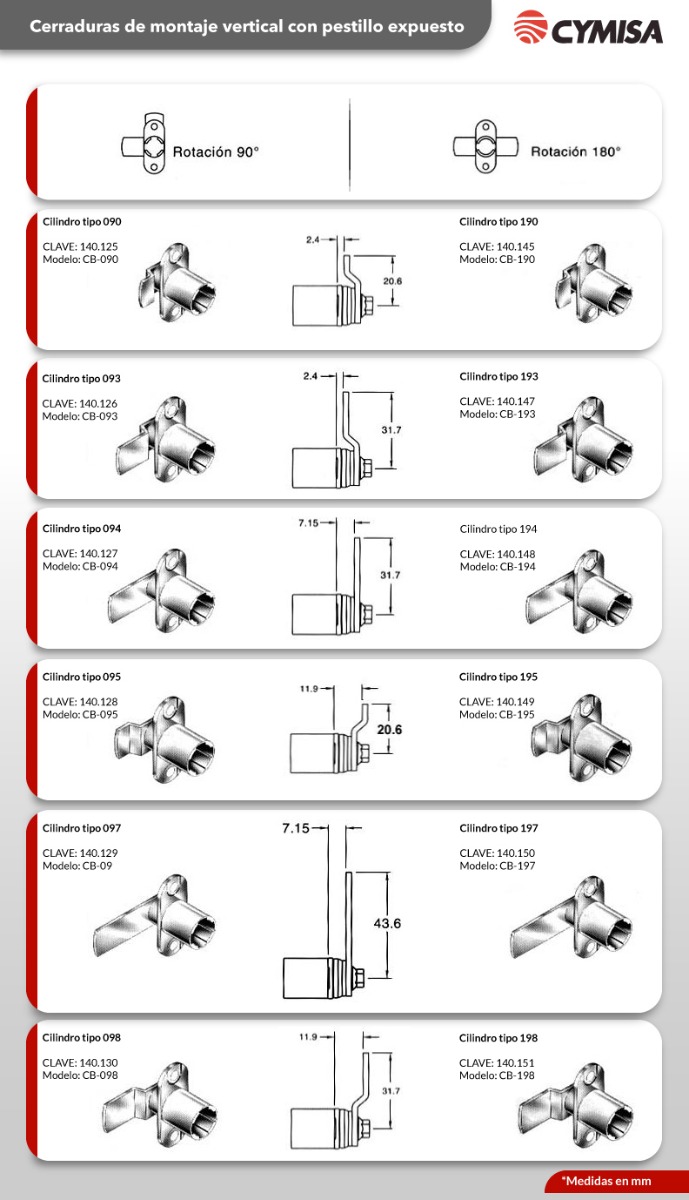 Cerraduras de montaje vertical con pestillo expuesto

CYMISA

Rotación 90°

Rotación 180°

Cilindro tipo 090

CLAVE: 140.125
Modelo: CB-090

2.4

20.6

Cilindro tipo 190

CLAVE: 140.145
Modelo: CB-190

Cilindro tipo 093

CLAVE: 140.126
Modelo: CB-093

2.4

31.7

Cilindro tipo 193

CLAVE: 140.147
Modelo: CB-193

Cilindro tipo 094

CLAVE: 140.127
Modelo: CB-094

7.15

31.7

Cilindro tipo 194

CLAVE: 140.148
Modelo: CB-194

Cilindro tipo 095

CLAVE: 140.128
Modelo: CB-095

11.9

20.6

Cilindro tipo 195

CLAVE: 140.149
Modelo: CB-195

Cilindro tipo 097

CLAVE: 140.129
Modelo: CB-09

7.15

43.6

Cilindro tipo 197

CLAVE: 140.150
Modelo: CB-197

Cilindro tipo 098

CLAVE: 140.130
Modelo: CB-098

11.9

31.7

Cilindro tipo 198

CLAVE: 140.151
Modelo: CB-198

*Medidas en mm