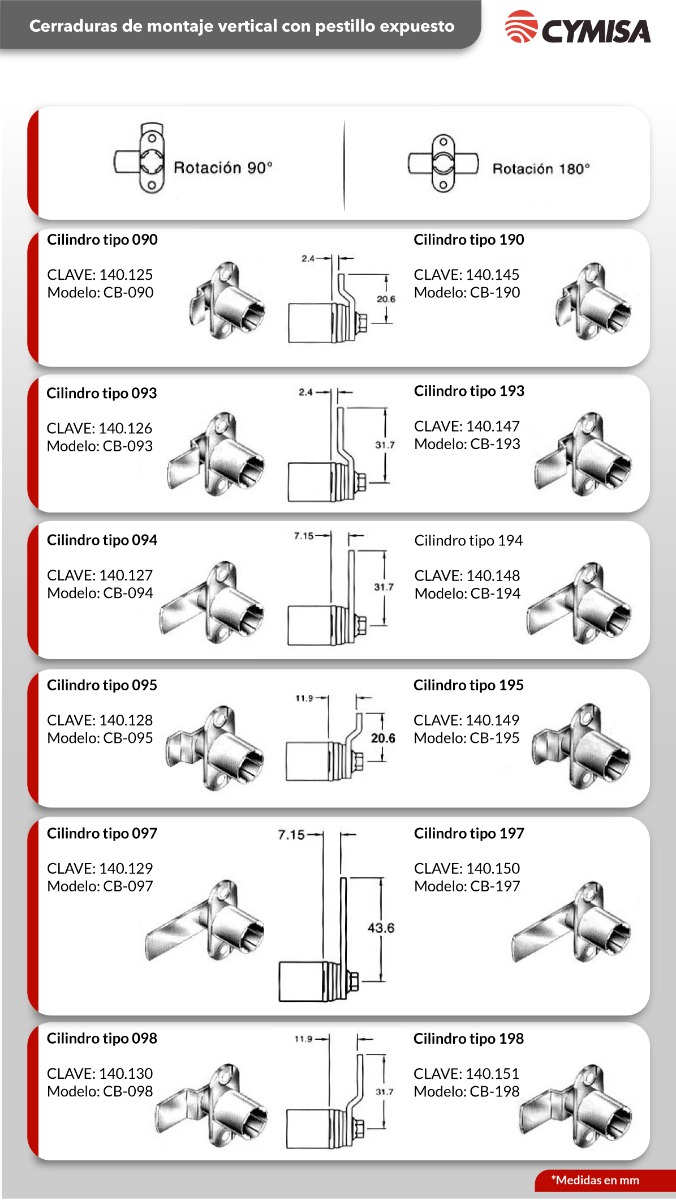 Cerraduras de montaje vertical con pestillo expuesto

CYMISA

Rotación 90°

Rotación 180°

Cilindro tipo 090

CLAVE: 140.125
Modelo: CB-090

2.4
20.6

Cilindro tipo 190

CLAVE: 140.145
Modelo: CB-190

Cilindro tipo 093

CLAVE: 140.126
Modelo: CB-093

2.4
31.7

Cilindro tipo 193

CLAVE: 140.147
Modelo: CB-193

Cilindro tipo 094

CLAVE: 140.127
Modelo: CB-094

7.15
31.7

Cilindro tipo 194

CLAVE: 140.148
Modelo: CB-194

Cilindro tipo 095

CLAVE: 140.128
Modelo: CB-095

11.9
20.6

Cilindro tipo 195

CLAVE: 140.149
Modelo: CB-195

Cilindro tipo 097

CLAVE: 140.129
Modelo: CB-097

7.15
43.6

Cilindro tipo 197

CLAVE: 140.150
Modelo: CB-197

Cilindro tipo 098

CLAVE: 140.130
Modelo: CB-098

11.9
31.7

Cilindro tipo 198

CLAVE: 140.151
Modelo: CB-198

*Medidas en mm