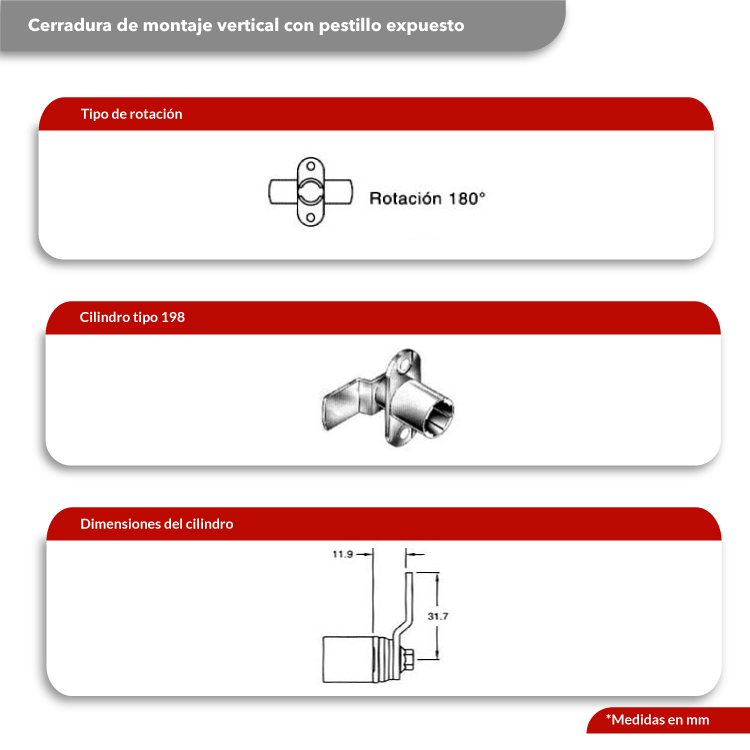 Cerradura de montaje vertical con pestillo expuesto

Tipo de rotación

Rotación 180°

Cilindro tipo 198

Dimensiones del cilindro

11.9

31.7

*Medidas en mm