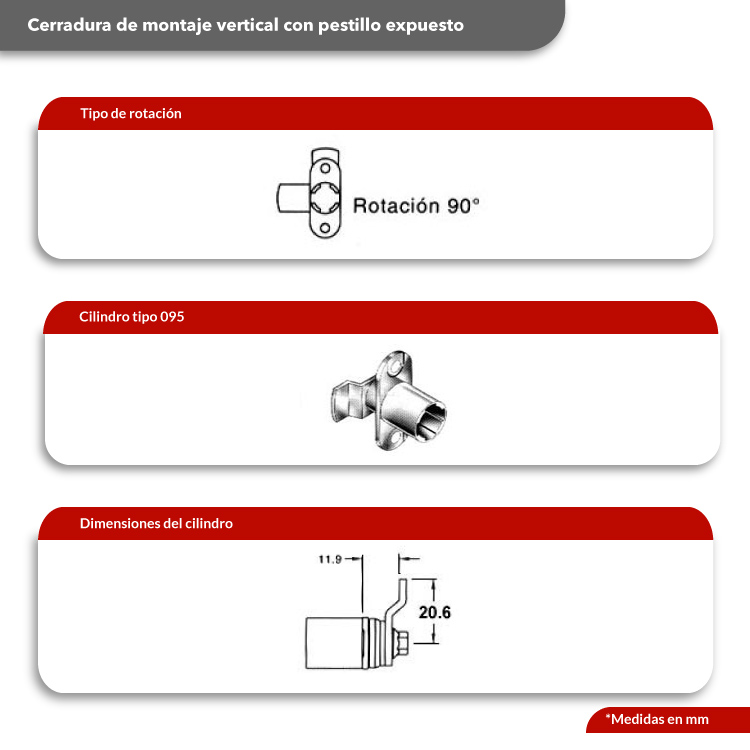 Cerradura de montaje vertical con pestillo expuesto

Tipo de rotación

Rotación 90°

Cilindro tipo 095

Dimensiones del cilindro

11.9

20.6

*Medidas en mm