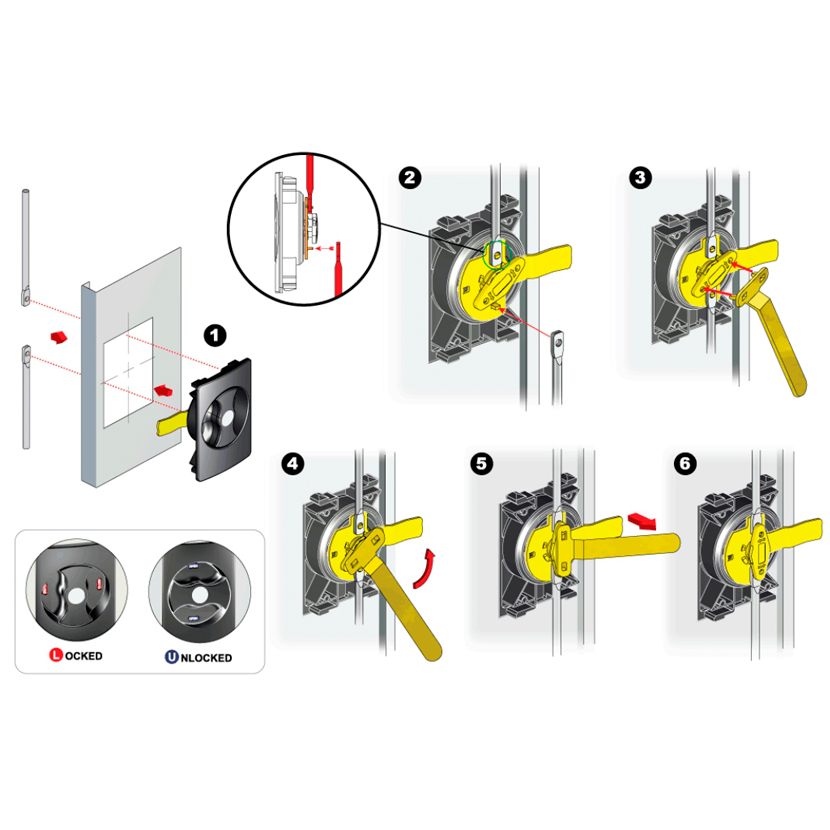 1

2

3

4

5

6

LOCKED

UNLOCKED