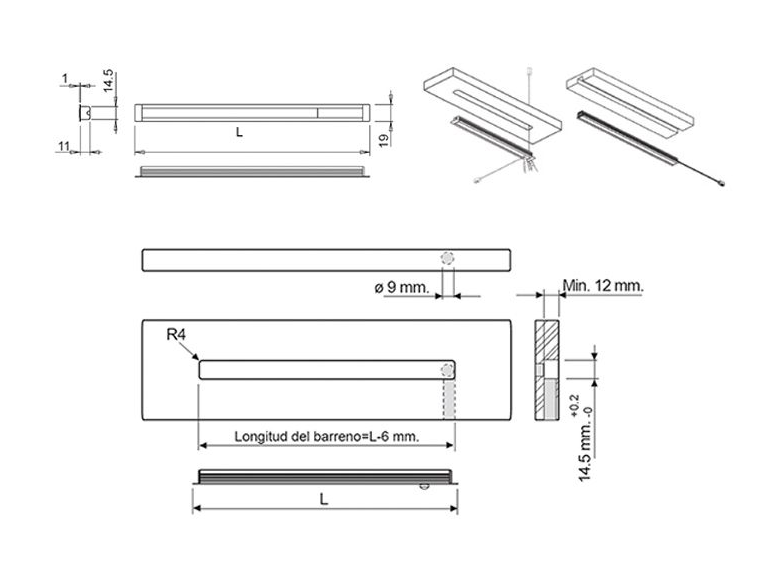 1
14.5
11
L
19

ø 9 mm.
Min. 12 mm.
R4
Longitud del barreno=L-6 mm.
14.5 mm. $^{+0.2}_{-0}$
L