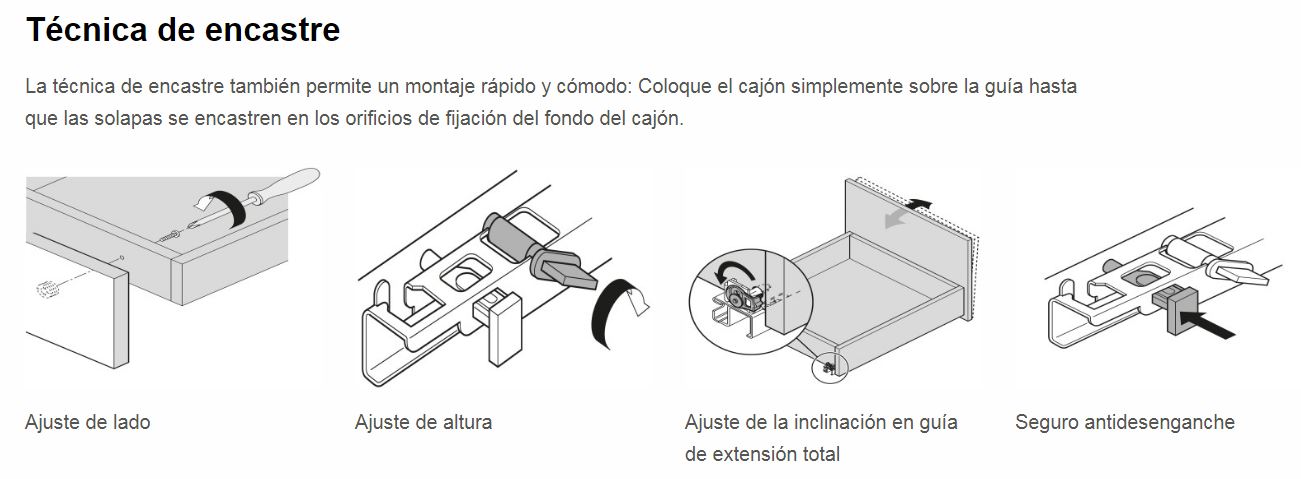 Técnica de encastre

La técnica de encastre también permite un montaje rápido y cómodo: Coloque el cajón simplemente sobre la guía hasta que las solapas se encastren en los orificios de fijación del fondo del cajón.

Ajuste de lado

Ajuste de altura

Ajuste de la inclinación en guía de extensión total

Seguro antidesenganche