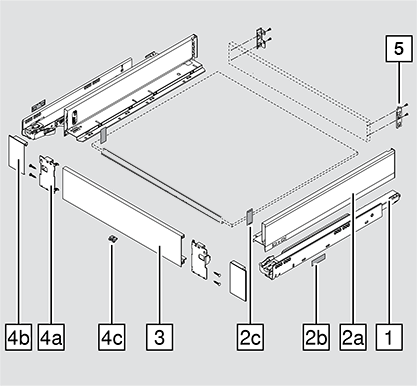 5

4b 4a 4c 3 2c 2b 2a 1