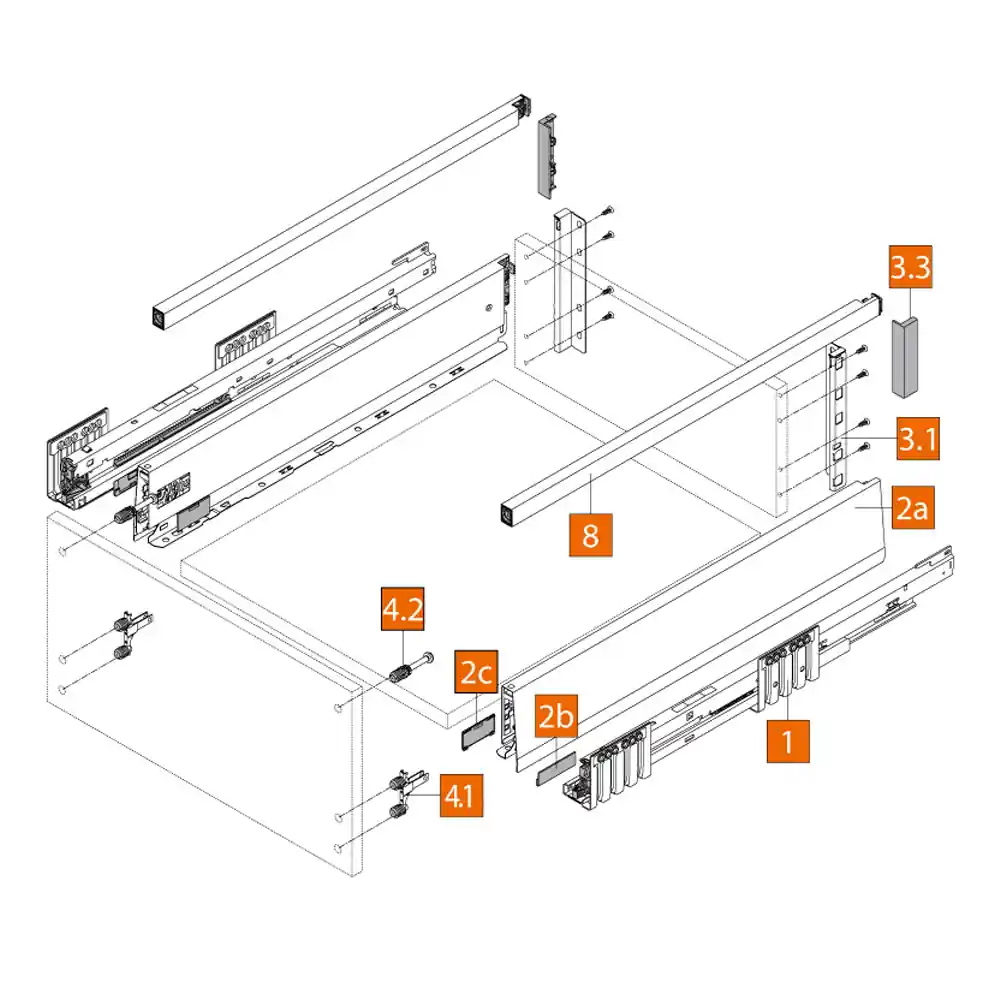 3.3
3.1
2a
8
4.2
2c
2b
1
4.1