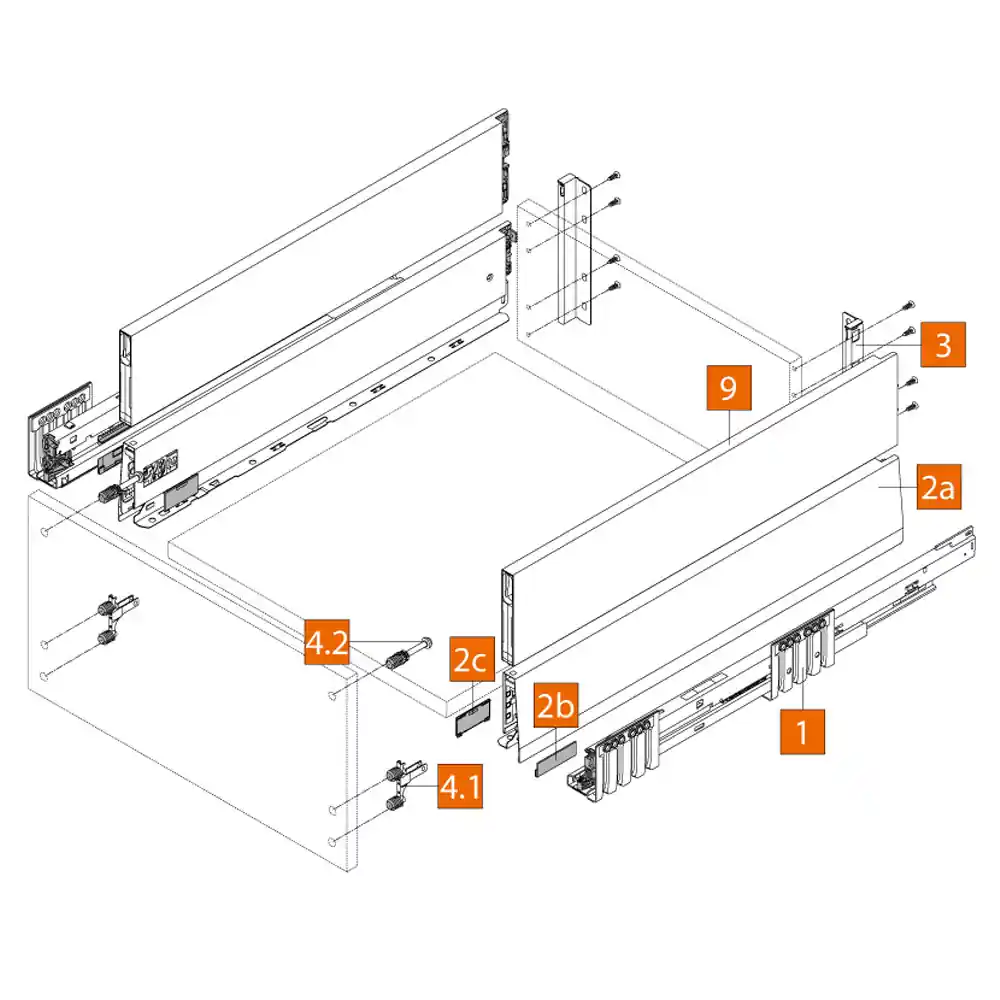 3
9
2a
4.2
2c
2b
1
4.1