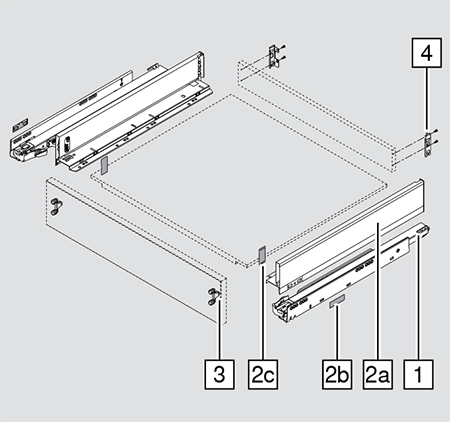 4

3

2c

2b

2a

1