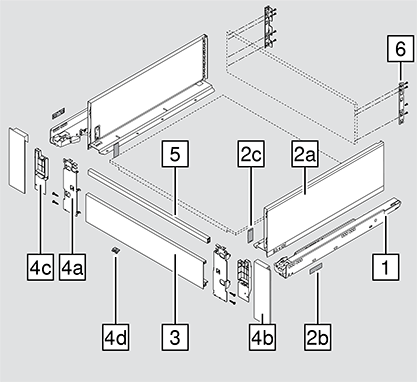 6
5
2c
2a
4c
4a
1
4d
3
4b
2b