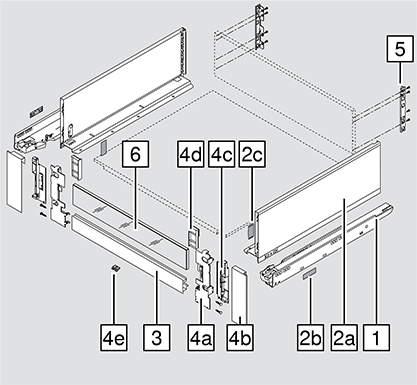 5

6

4d

4c

2c

4e

3

4a

4b

2b

2a

1