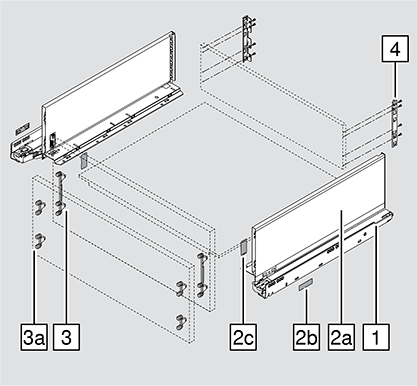 4

3a
3
2c
2b
2a
1