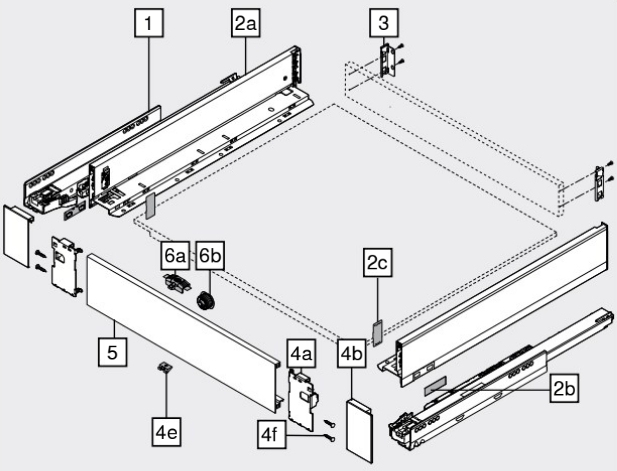 1
2a
3
6a
6b
2c
5
4a
4b
2b
4e
4f