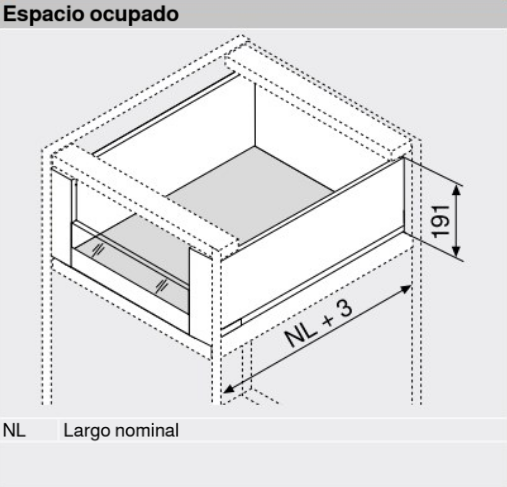 Espacio ocupado

191

NL + 3

| NL | Largo nominal |
|---|---|