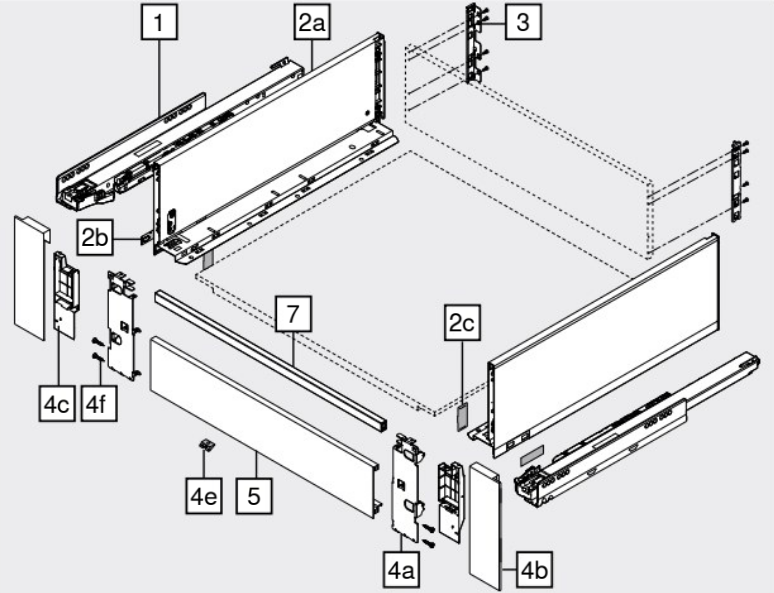 1
2a
3
2b
7
2c
4c
4f
4e
5
4a
4b