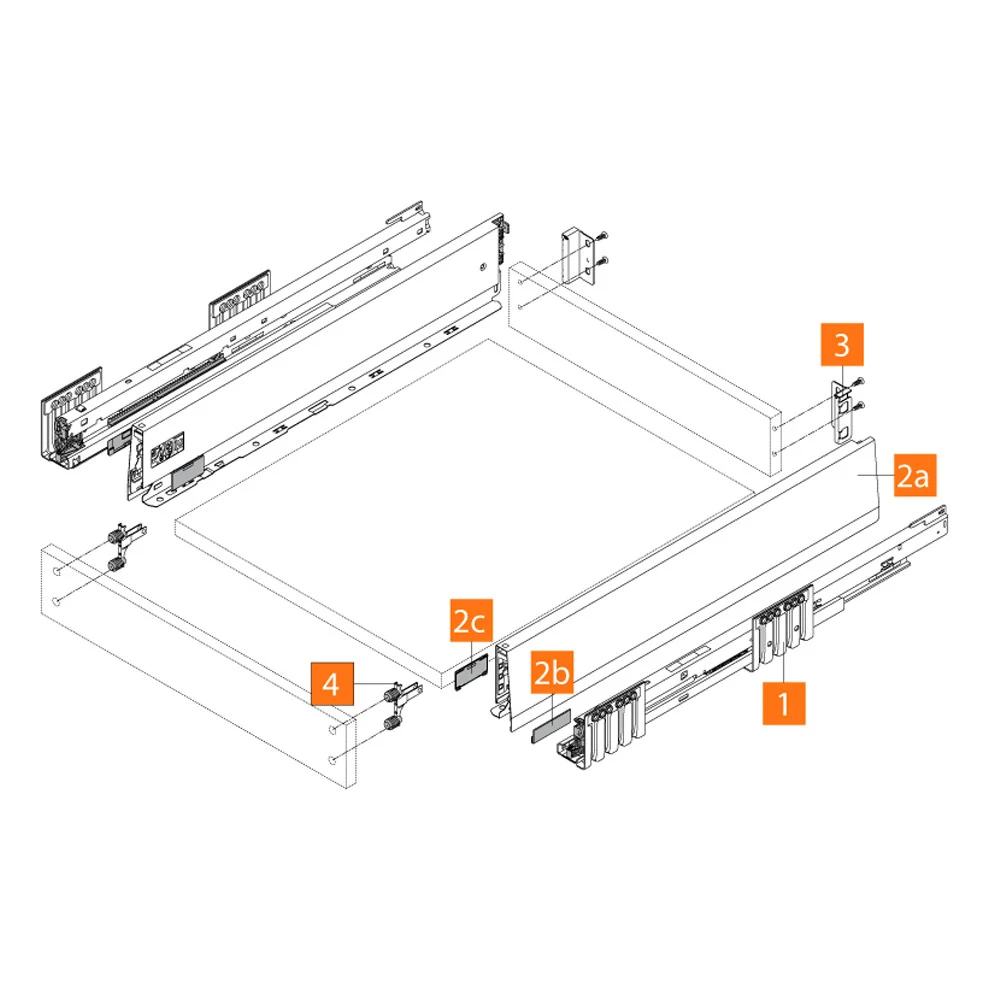 3

2a

2c

2b

4

1