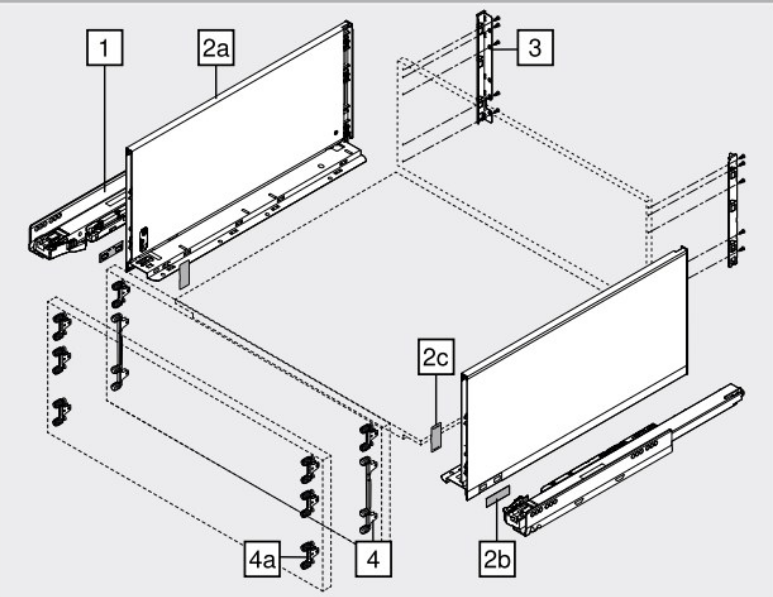 1
2a
3
2c
4a
4
2b