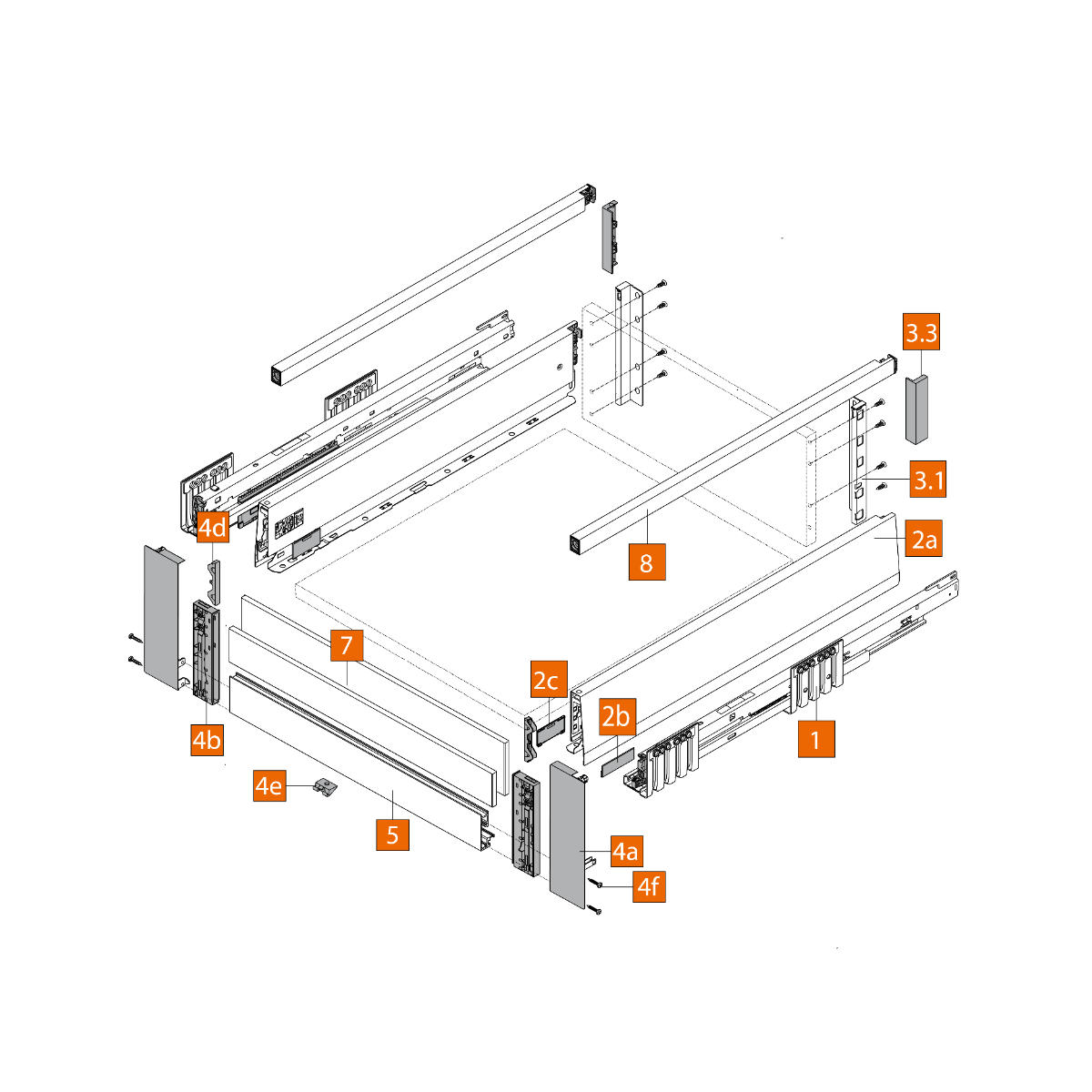 3.3
3.1
2a
8
4d
7
2c
2b
1
4b
4e
5
4a
4f