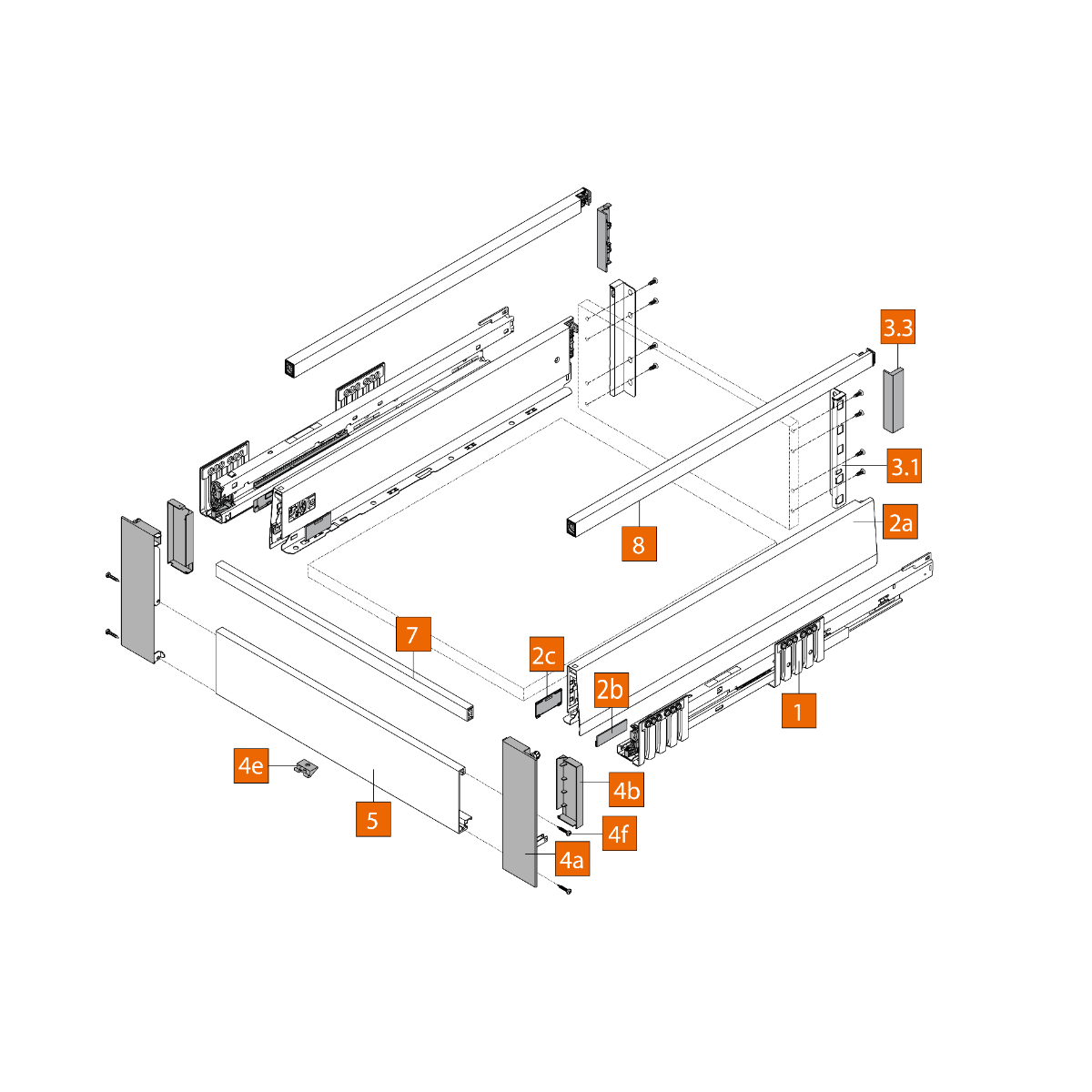 3.3

3.1

2a

8

7

2c

2b

1

4e

5

4b

4f

4a