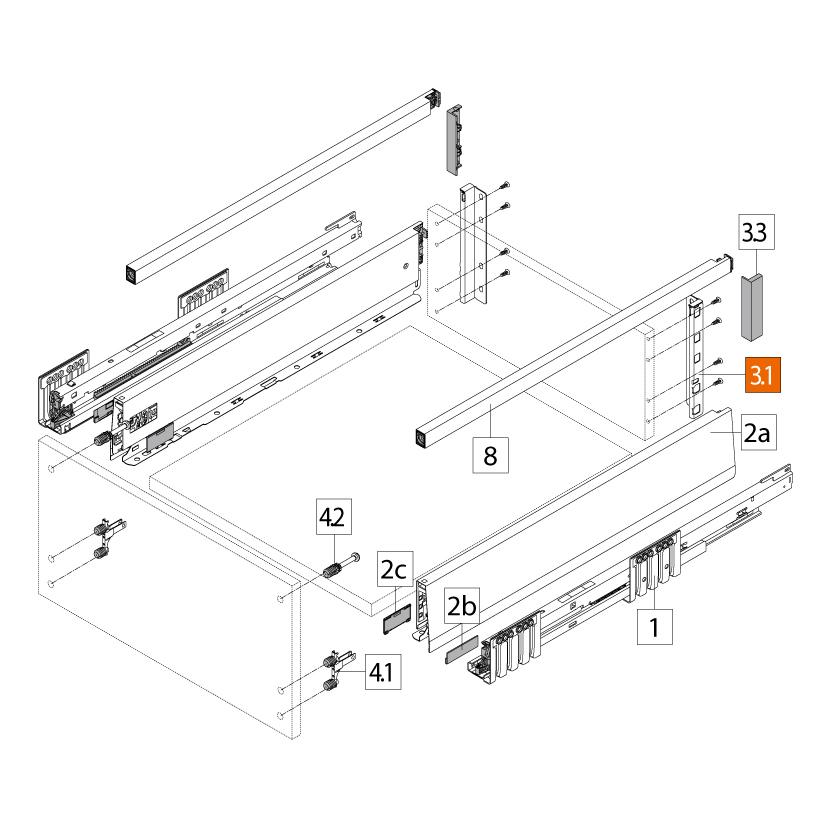 3.3

3.1

2a

8

4.2

2c

2b

1

4.1