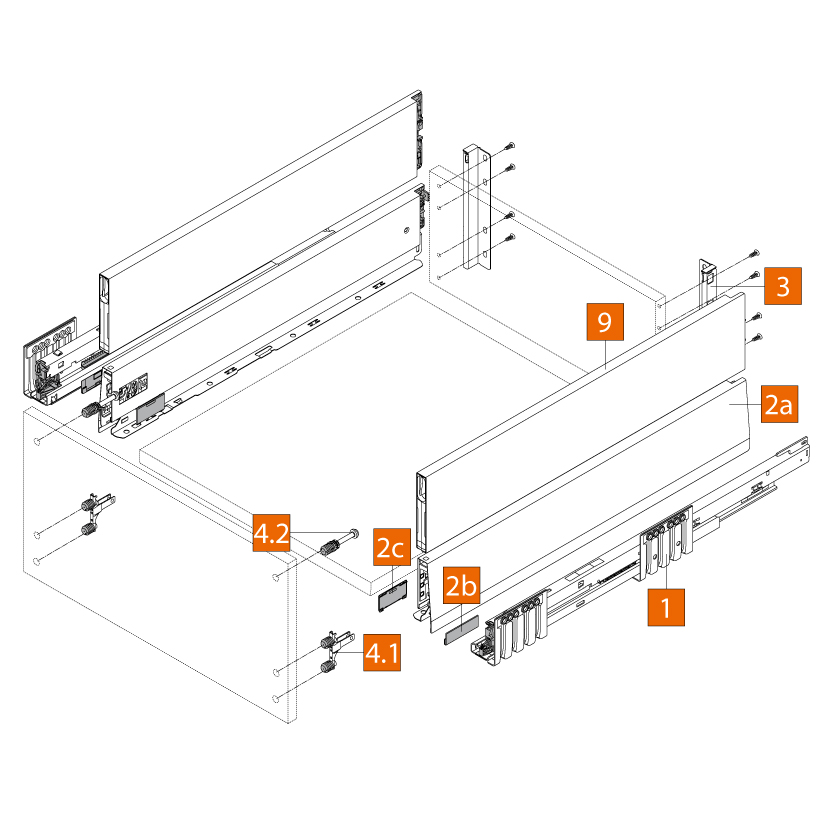 3
9
2a
4.2
2c
2b
1
4.1