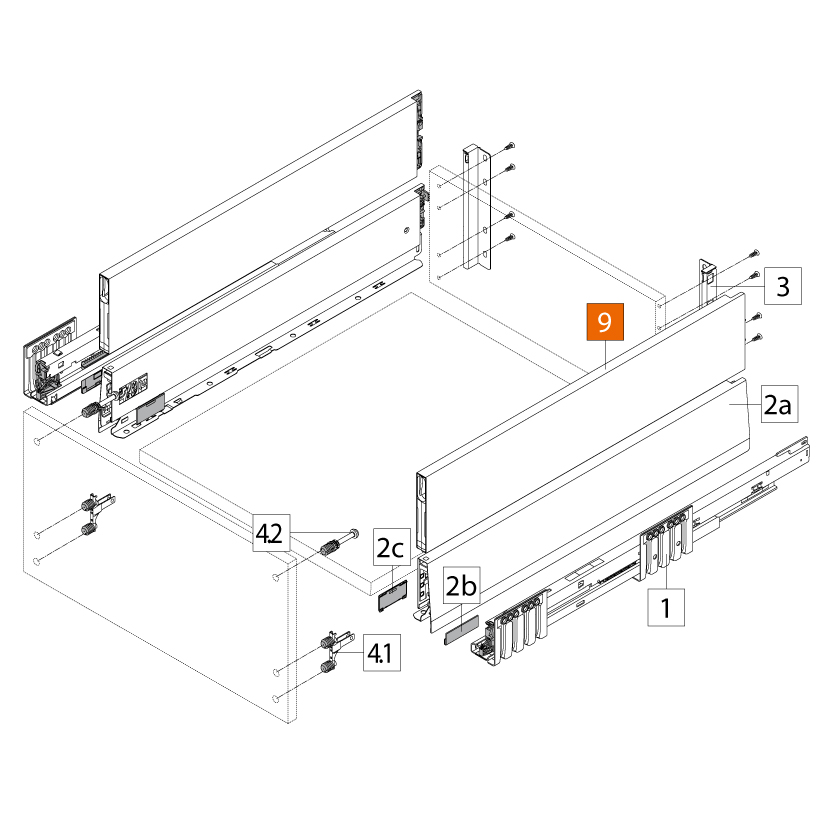 3
9
2a
4.2
2c
2b
1
4.1