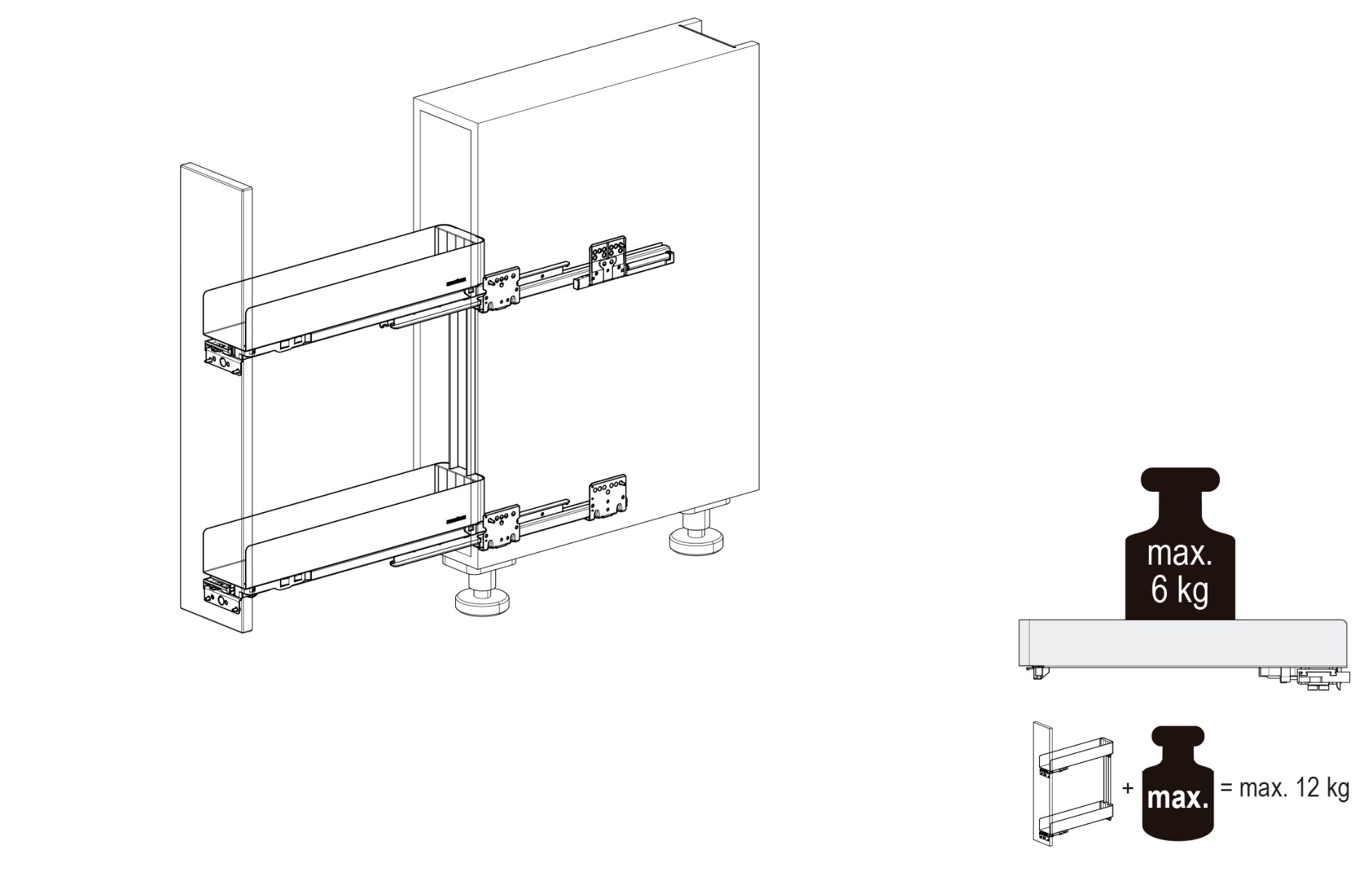 max.
6 kg

+ max. = max. 12 kg