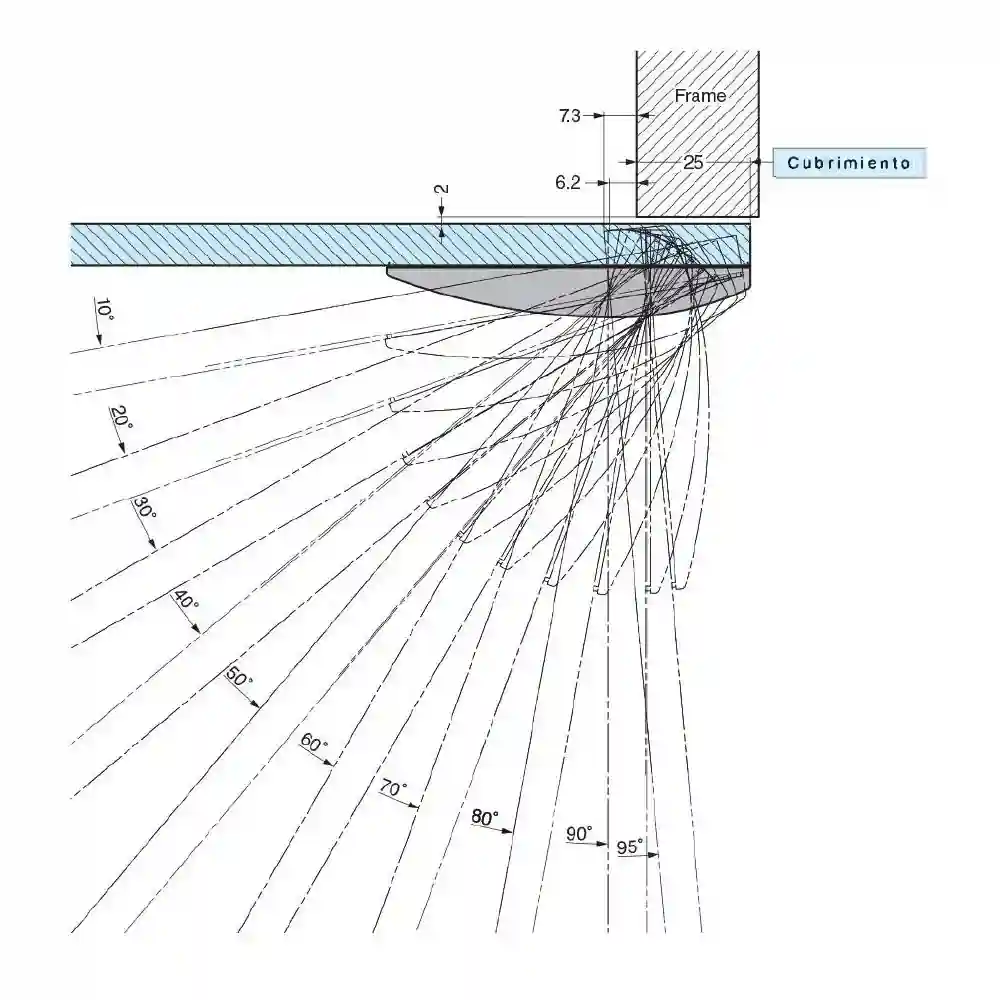 Frame

7.3

25

Cubrimiento

6.2

2

10°

20°

30°

40°

50°

60°

70°

80°

90°

95°