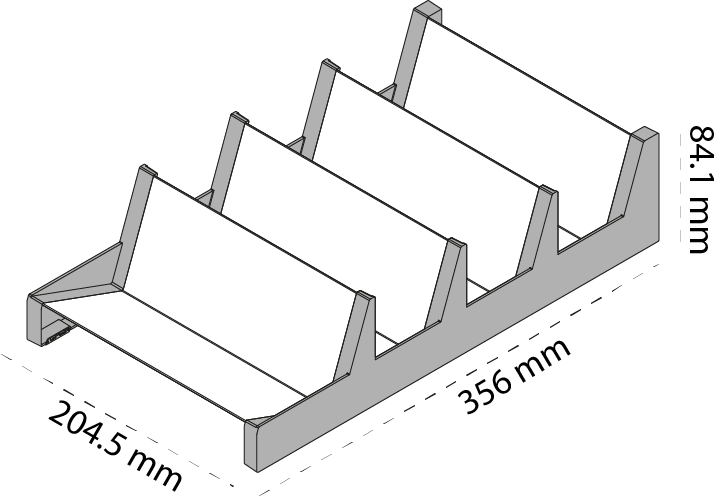 84.1 mm

356 mm

204.5 mm