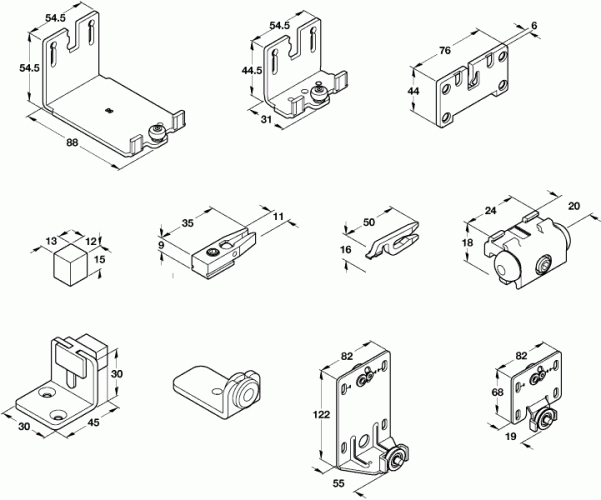 54.5
54.5
88

54.5
44.5
31

76
6
44

13
12
15

35
11
9

50
16

24
20
18

30
30
45

82
122
55

82
68
19