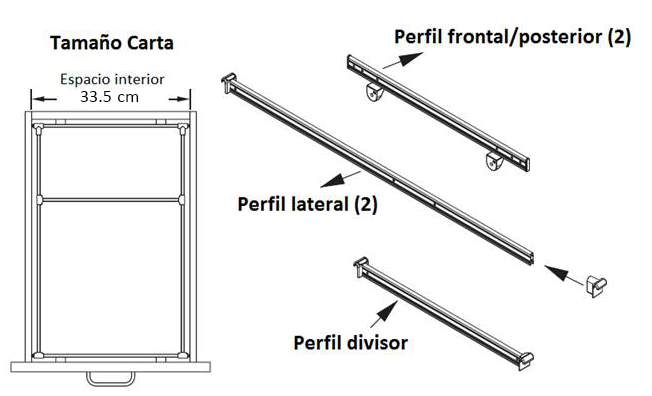 Tamaño Carta

Espacio interior
33.5 cm

Perfil frontal/posterior (2)

Perfil lateral (2)

Perfil divisor