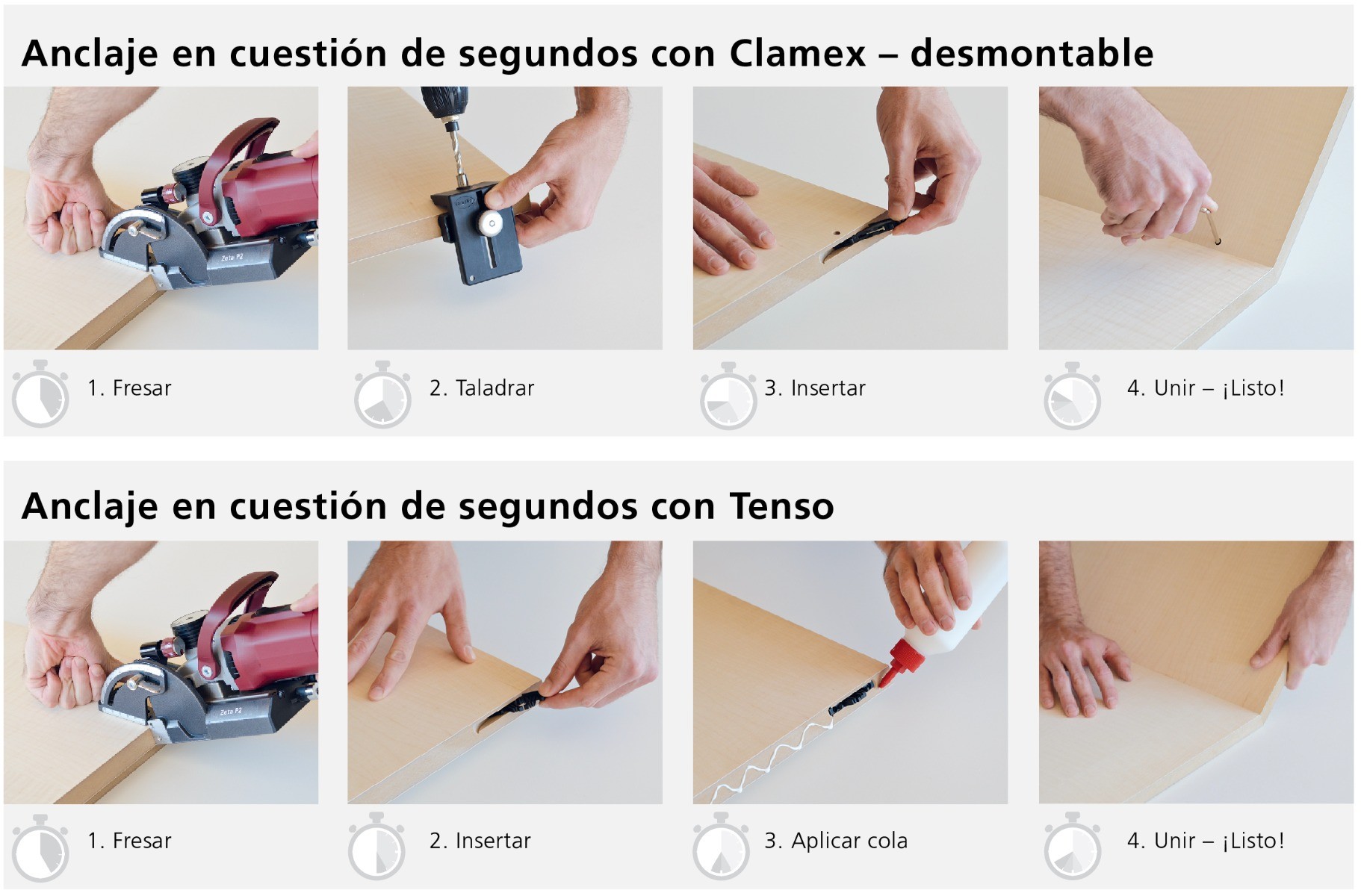 Anclaje en cuestión de segundos con Clamex – desmontable

Zeta P2

1. Fresar

2. Taladrar

3. Insertar

4. Unir – ¡Listo!

Anclaje en cuestión de segundos con Tenso

Zeta P2

1. Fresar

2. Insertar

3. Aplicar cola

4. Unir – ¡Listo!