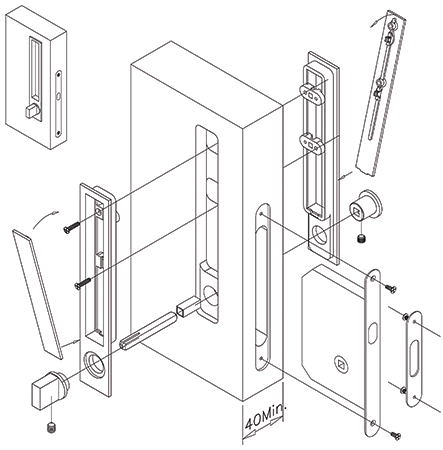 40Min.