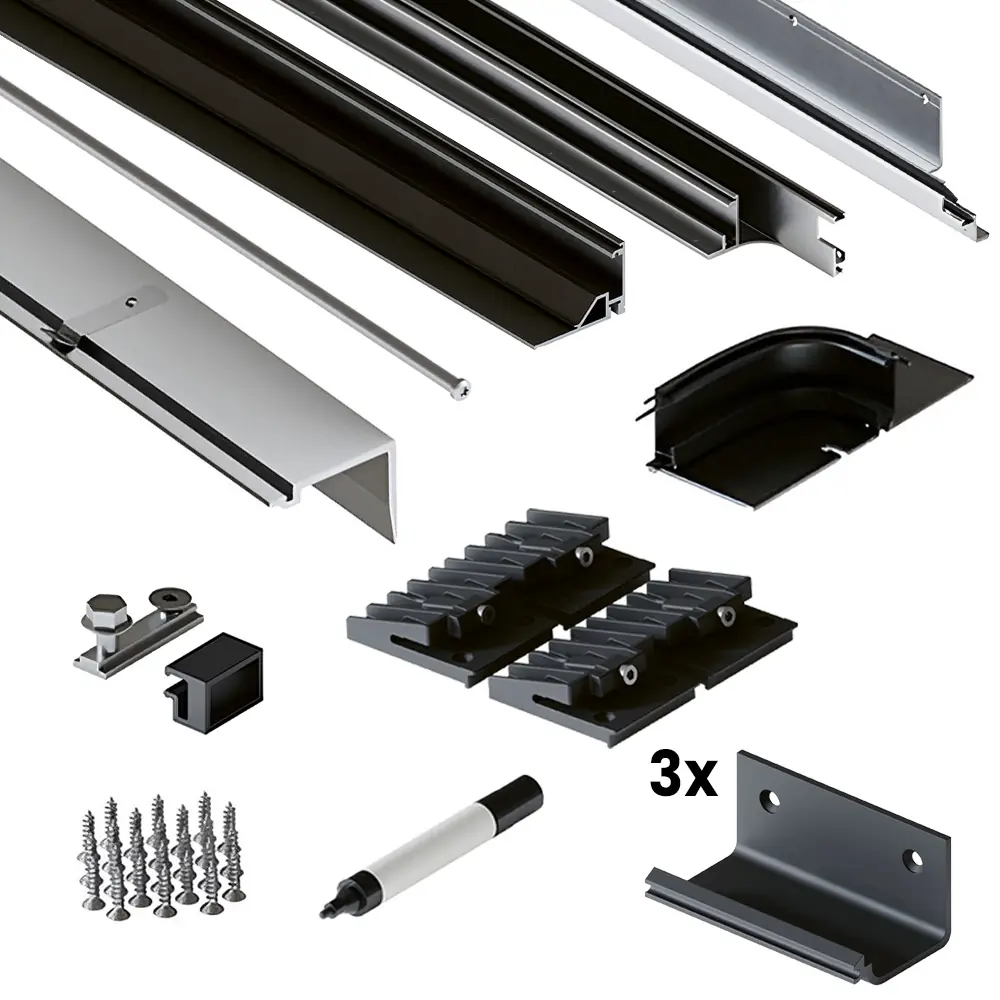 3x