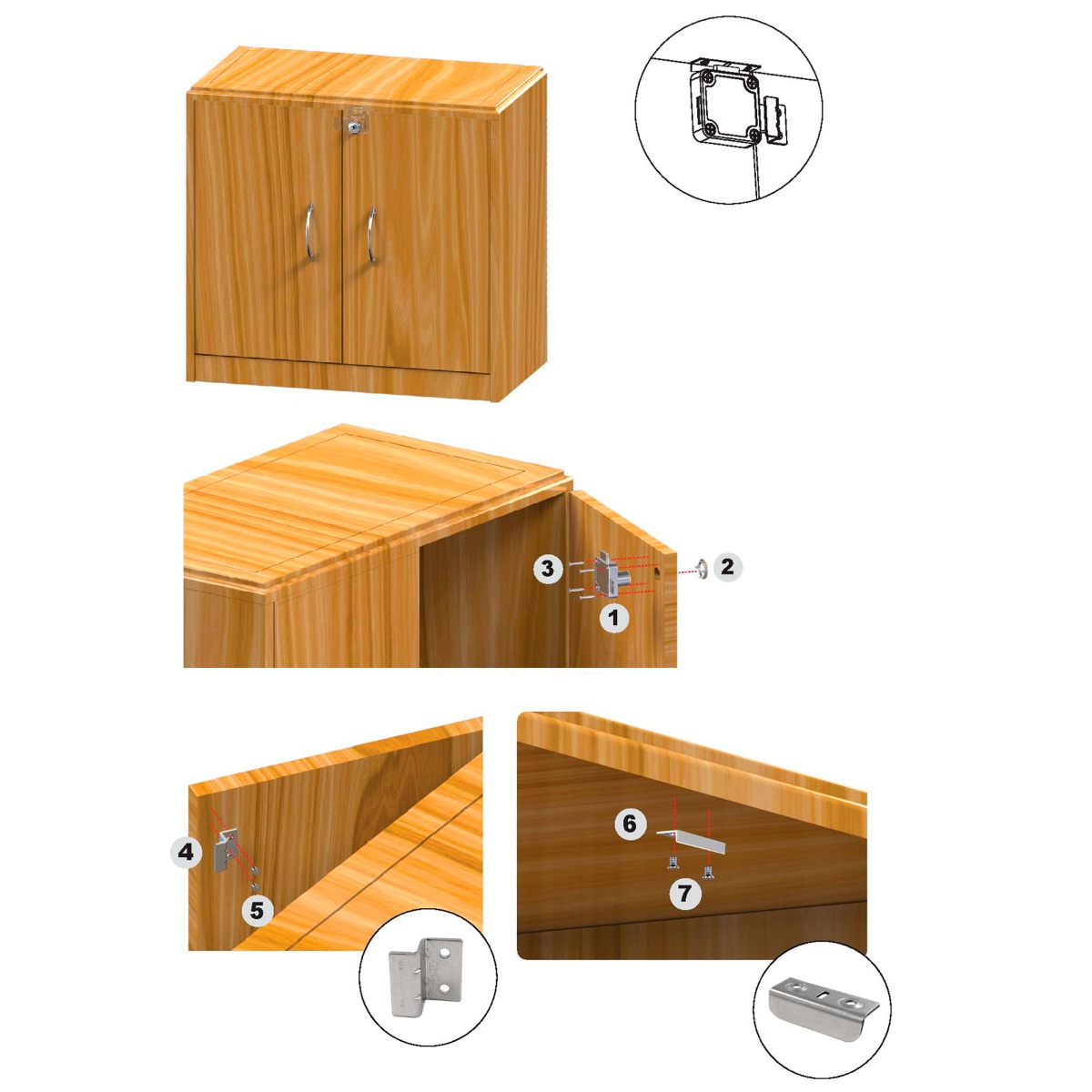 3
2
1
4
5
6
7